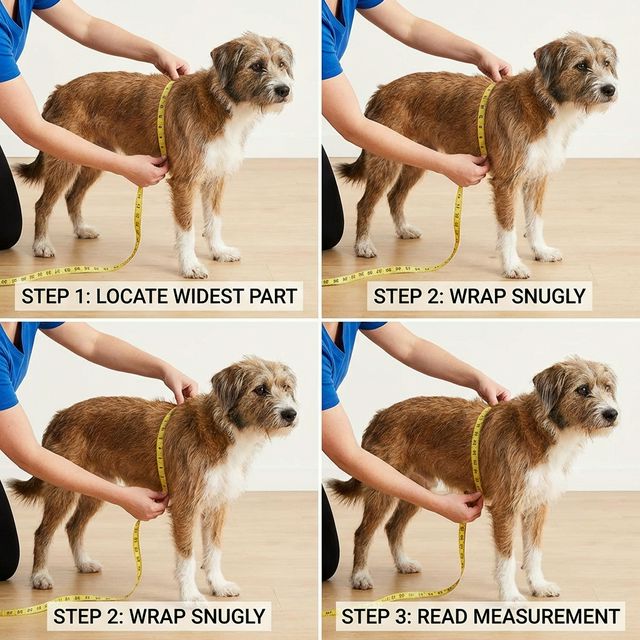 STEP 1: LOCATE WIDEST PART

STEP 2: WRAP SNUGLY

STEP 2: WRAP SNUGLY

STEP 3: READ MEASUREMENT